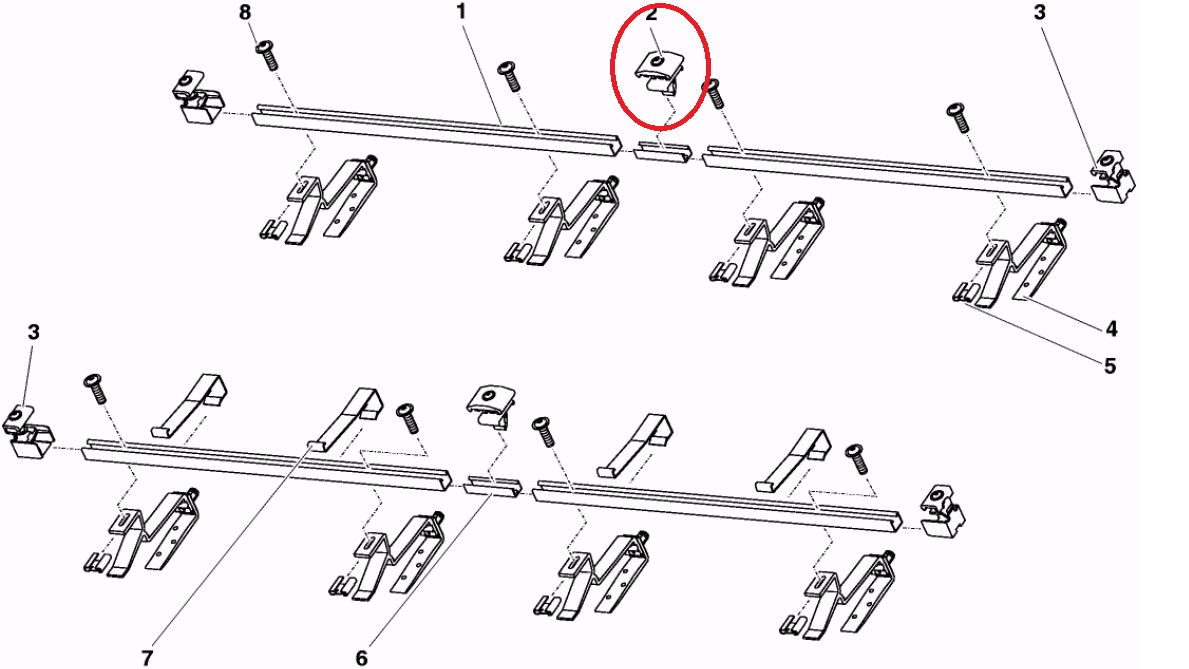 8
1
2
3
4
5
3
7
6