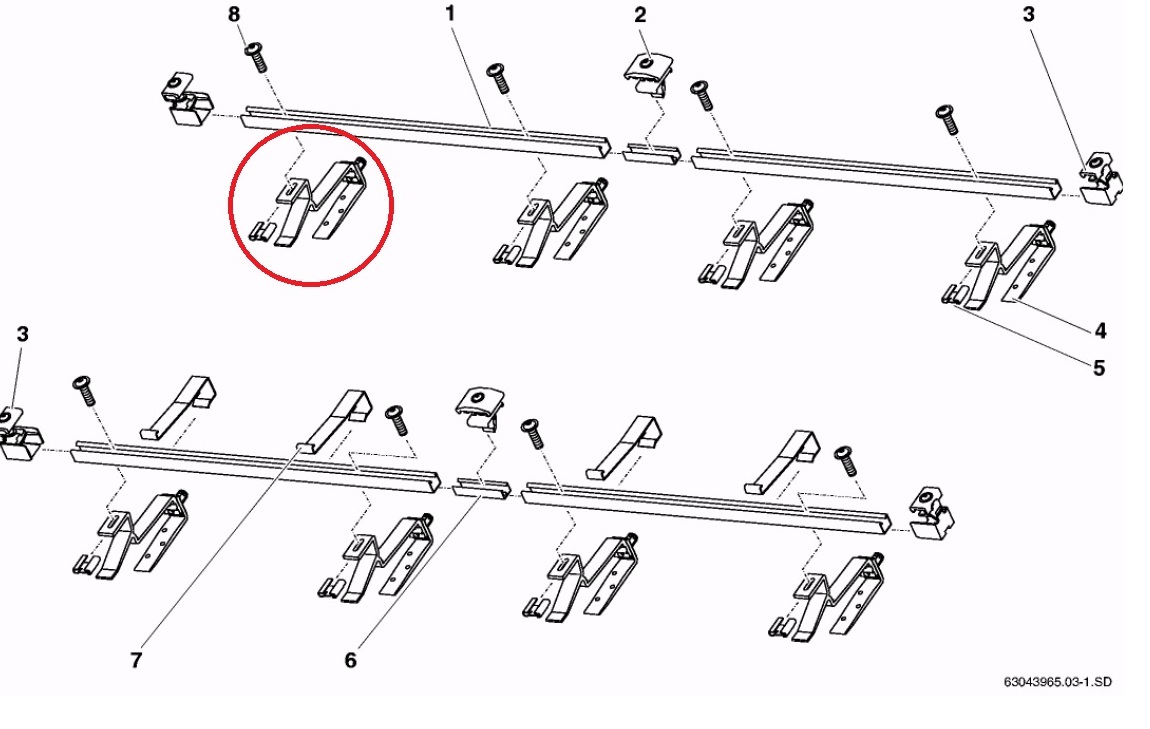 8
1
2
3
4
5
3
7
6
63043965.03-1.SD